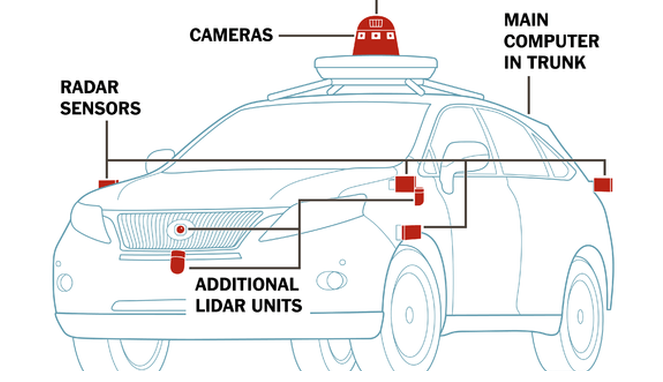 CAMERAS

MAIN COMPUTER IN TRUNK

RADAR SENSORS

ADDITIONAL LIDAR UNITS